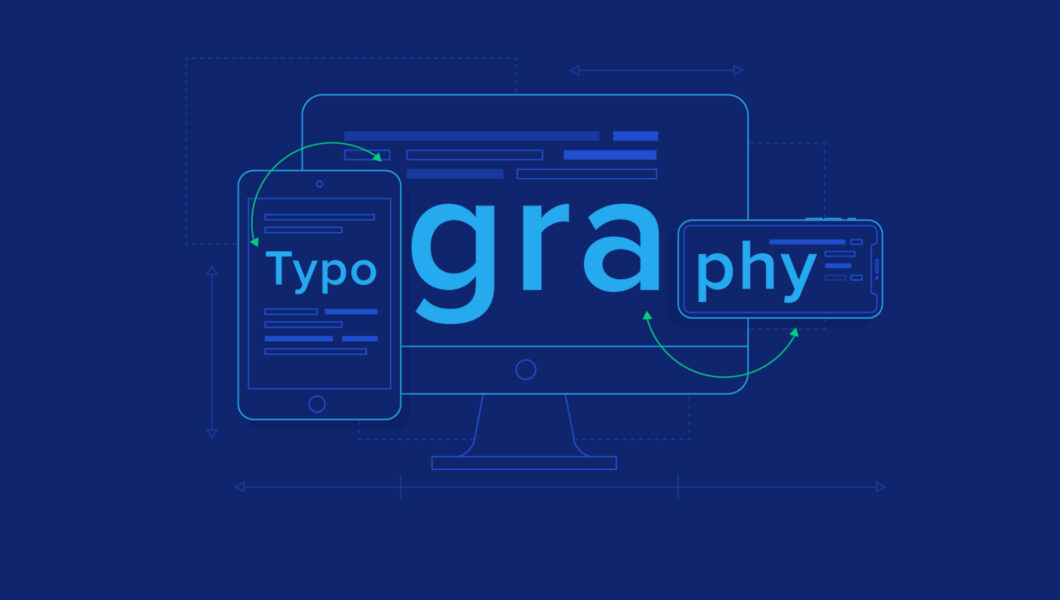 Typo gra phy